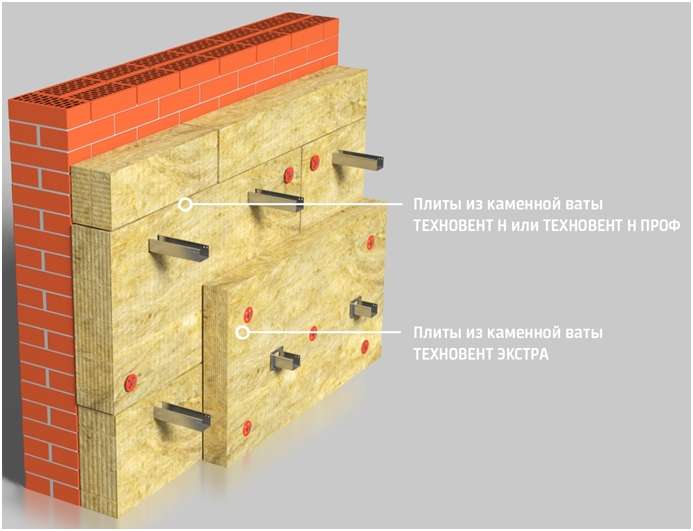 Плиты из каменной ваты
ТЕХНОВЕНТ Н или ТЕХНОВЕНТ Н ПРОФ

Плиты из каменной ваты
ТЕХНОВЕНТ ЭКСТРА