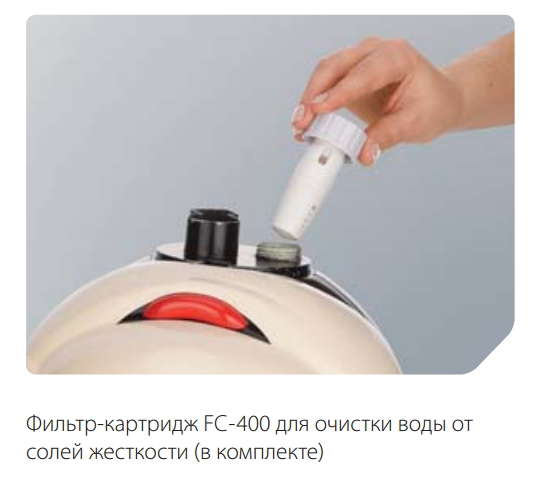 Фильтр-картридж FC-400 для очистки воды от солей жесткости (в комплекте)