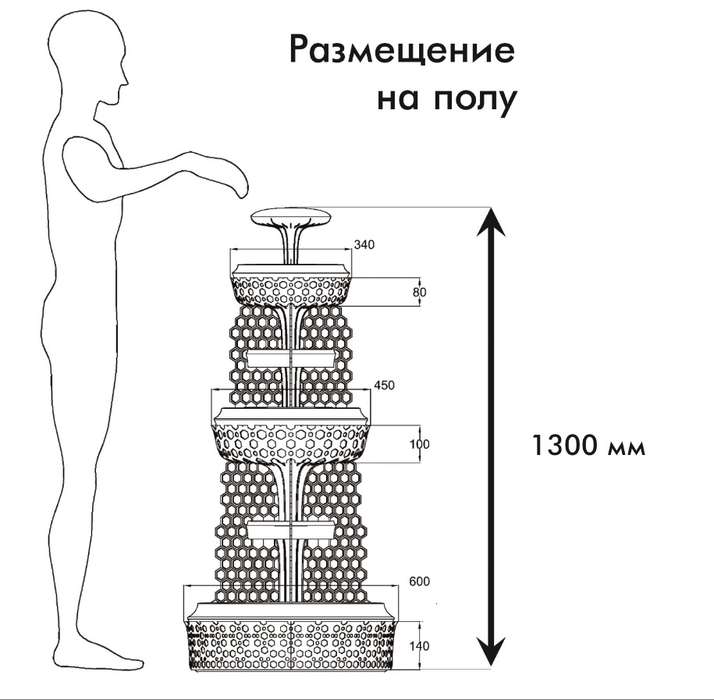 Размещение на полу

340

80

450

100

1300 мм

600

140