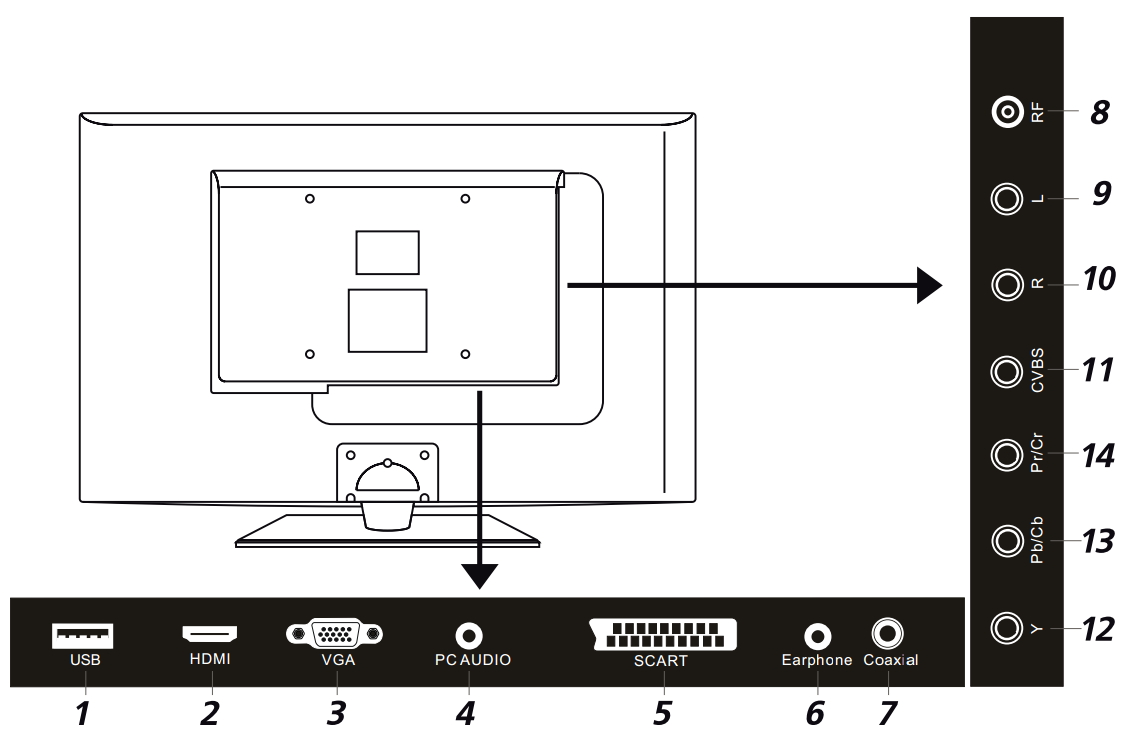 RF 8
L 9
R 10
CVBS 11
Pr/Cr 14
Pb/Cb 13
Y 12

USB
HDMI
VGA
PC AUDIO
SCART
Earphone
Coaxial

1 2 3 4 5 6 7