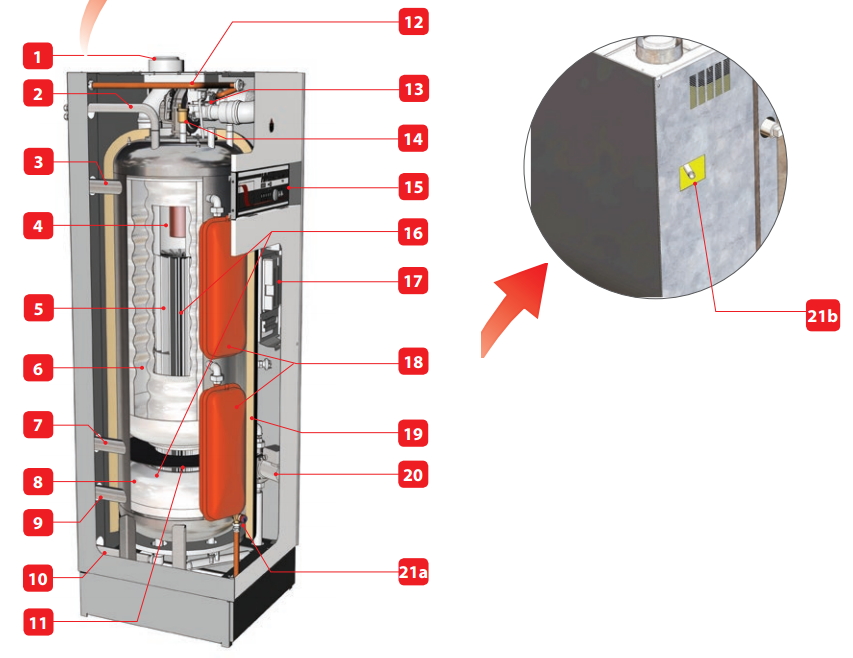 1
2
3
4
5
6
7
8
9
10
11
12
13
14
15
16
17
18
19
20
21a
21b